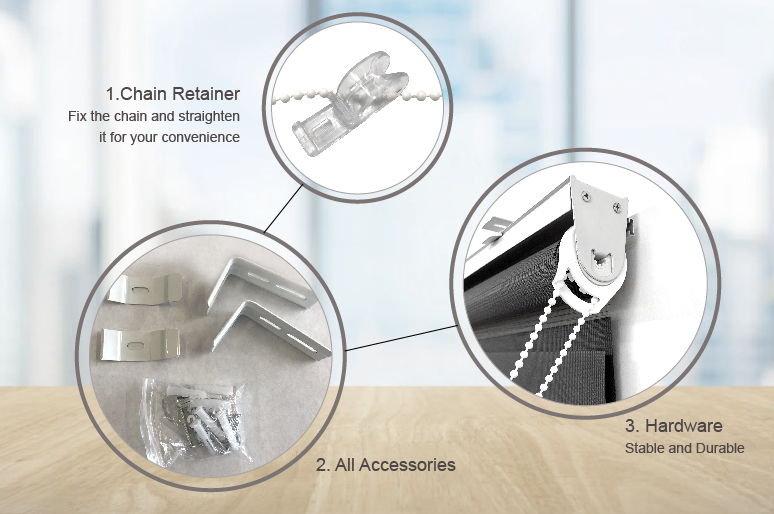 1.Chain Retainer
Fix the chain and straighten it for your convenience

2. All Accessories

3. Hardware
Stable and Durable